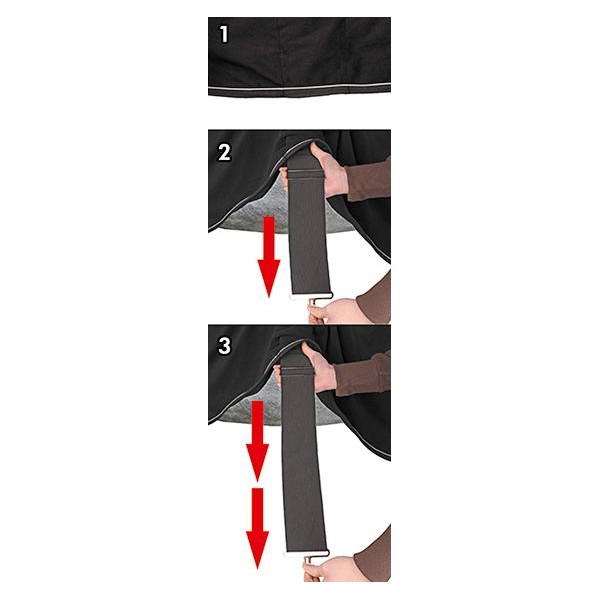 1

2

3